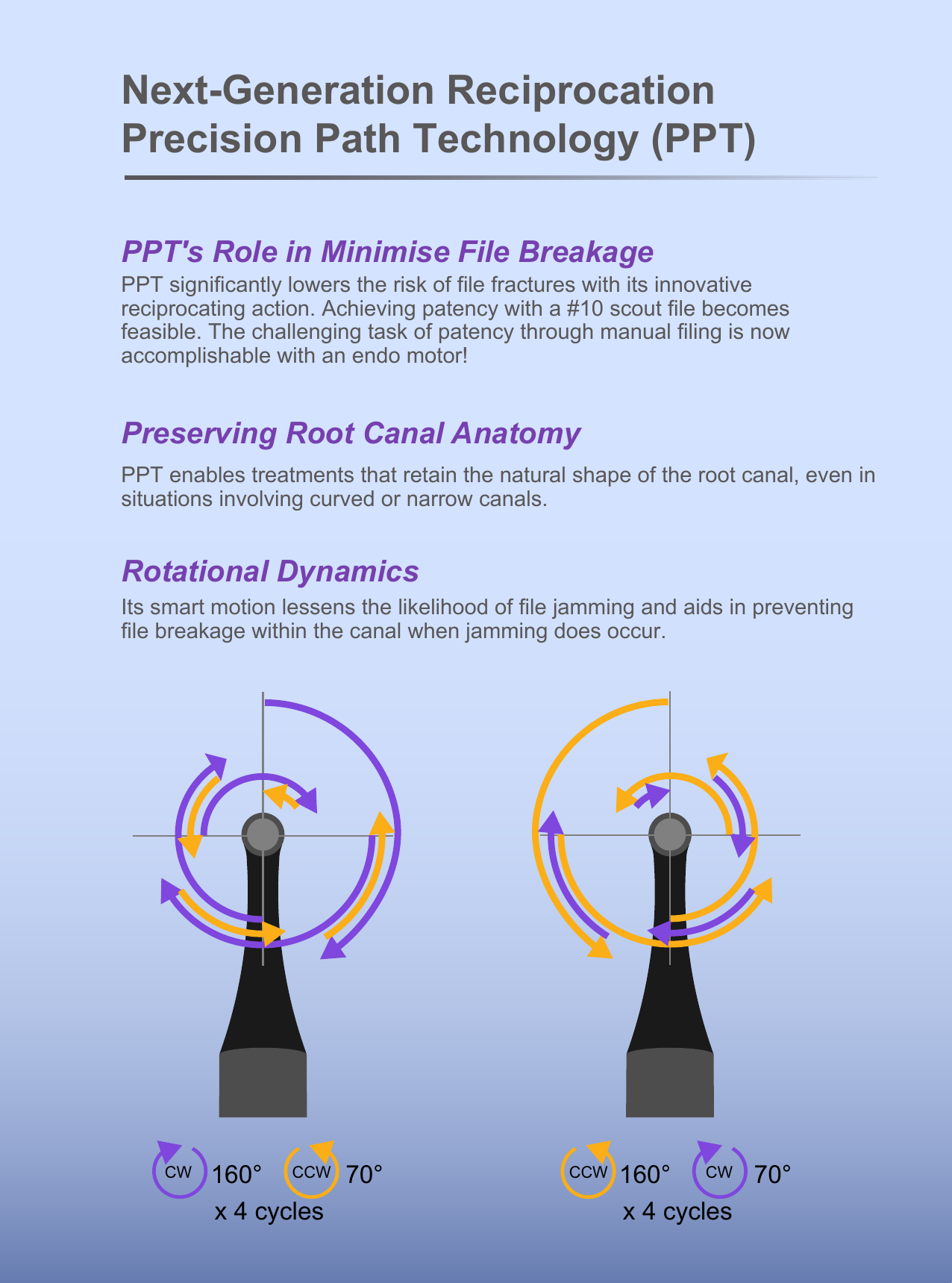 Next-Generation Reciprocation Precision Path Technology (PPT)

PPT's Role in Minimise File Breakage

PPT significantly lowers the risk of file fractures with its innovative reciprocating action. Achieving patency with a #10 scout file becomes feasible. The challenging task of patency through manual filing is now accomplishable with an endo motor!

Preserving Root Canal Anatomy

PPT enables treatments that retain the natural shape of the root canal, even in situations involving curved or narrow canals.

Rotational Dynamics

Its smart motion lessens the likelihood of file jamming and aids in preventing file breakage within the canal when jamming does occur.

CW 160° CCW 70°
x 4 cycles

CCW 160° CW 70°
x 4 cycles